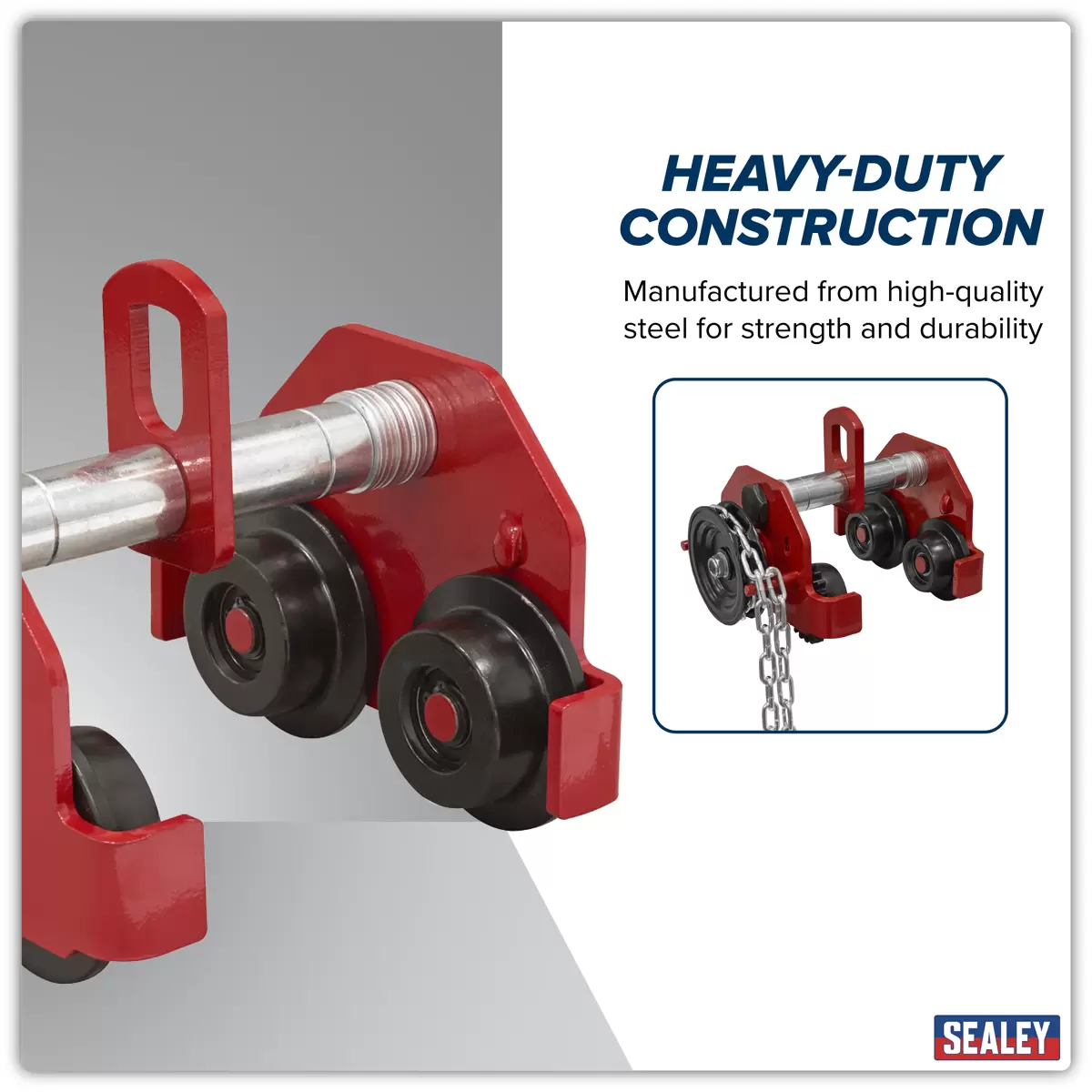 HEAVY-DUTY CONSTRUCTION

Manufactured from high-quality steel for strength and durability

SEALEY